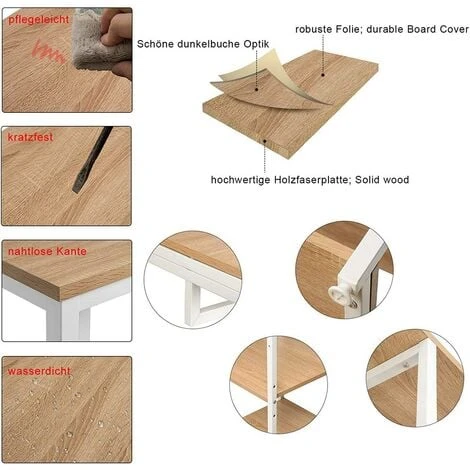 pflegeleicht

kratzfest

nahtlose Kante

wasserdicht

Schöne dunkelbuche Optik

robuste Folie; durable Board Cover

hochwertige Holzfaserplatte; Solid wood