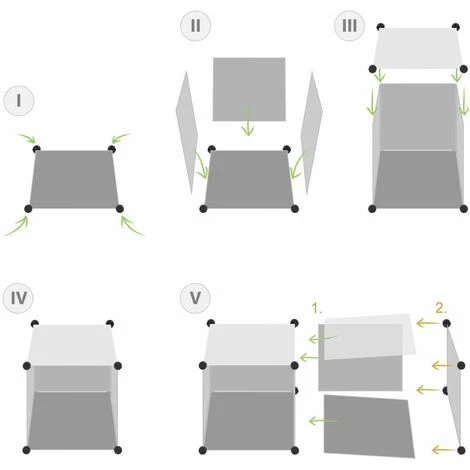 I

II

III

IV

V

1.

2.