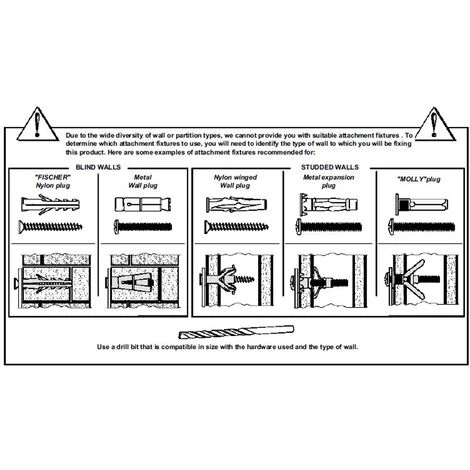 Due to the wide diversity of wall or partition types, we cannot provide you with suitable attachment fixtures . To determine which attachment fixtures to use, you will need to identify the type of wall to which you will be fixing this product. Here are some examples of attachment fixtures recommended for:

BLIND WALLS

"FISCHER" Nylon plug

Metal Wall plug

STUDDED WALLS

Nylon winged Wall plug

Metal expansion plug

"MOLLY"plug

Use a drill bit that is compatible in size with the hardware used and the type of wall.